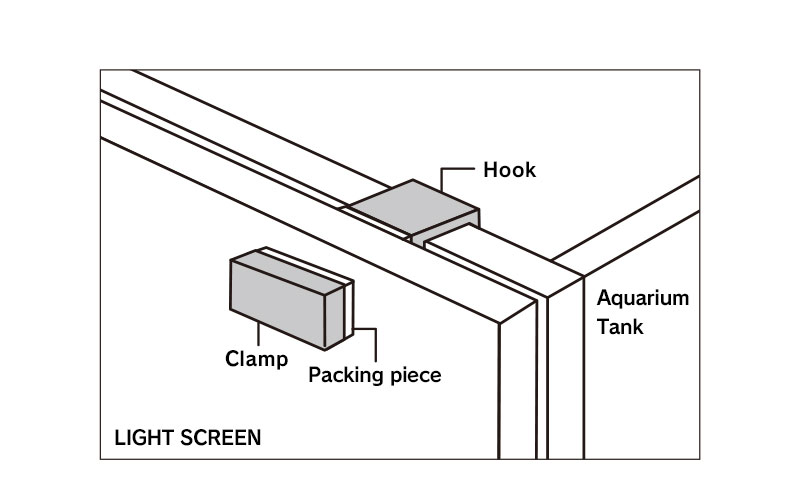 Hook

Aquarium Tank

Clamp

Packing piece

LIGHT SCREEN