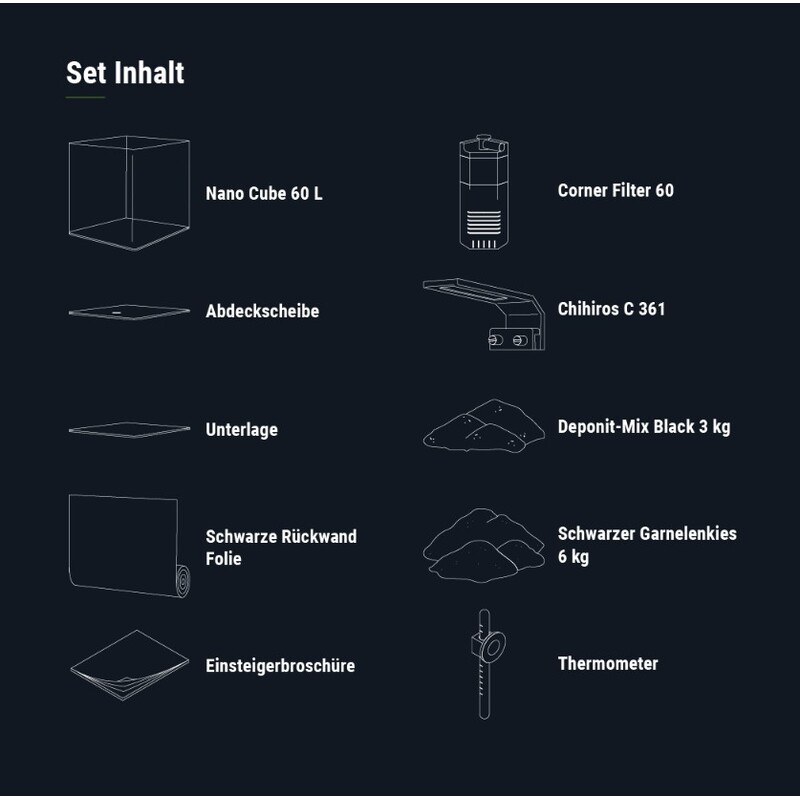 Set Inhalt

Nano Cube 60 L

Abdeckscheibe

Unterlage

Schwarze Rückwand Folie

Einsteigerbroschüre

Corner Filter 60

Chihiros C 361

Deponit-Mix Black 3 kg

Schwarzer Garnelenkies 6 kg

Thermometer