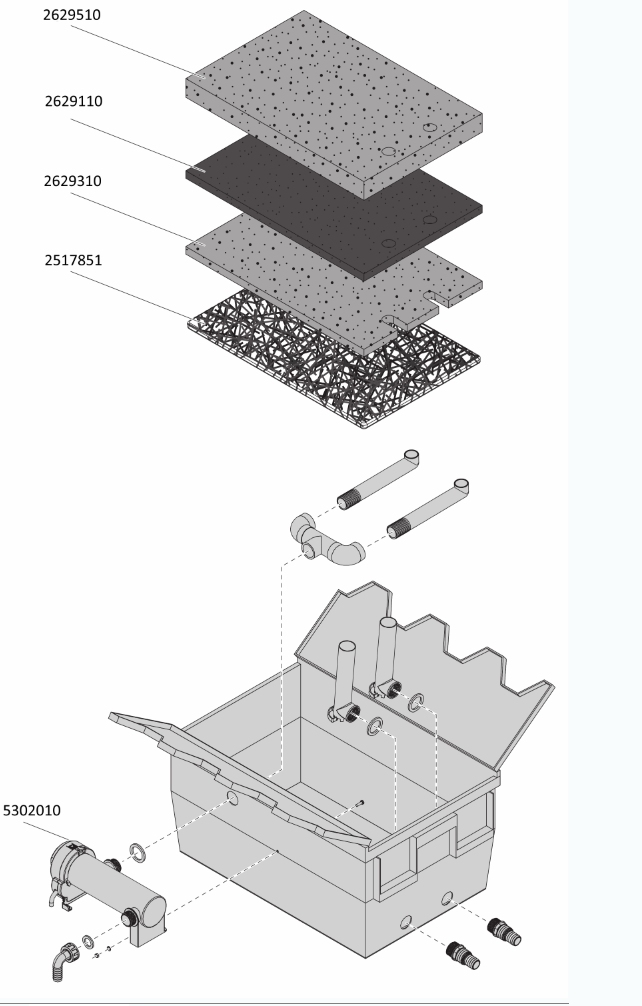 2629510

2629110

2629310

2517851

5302010